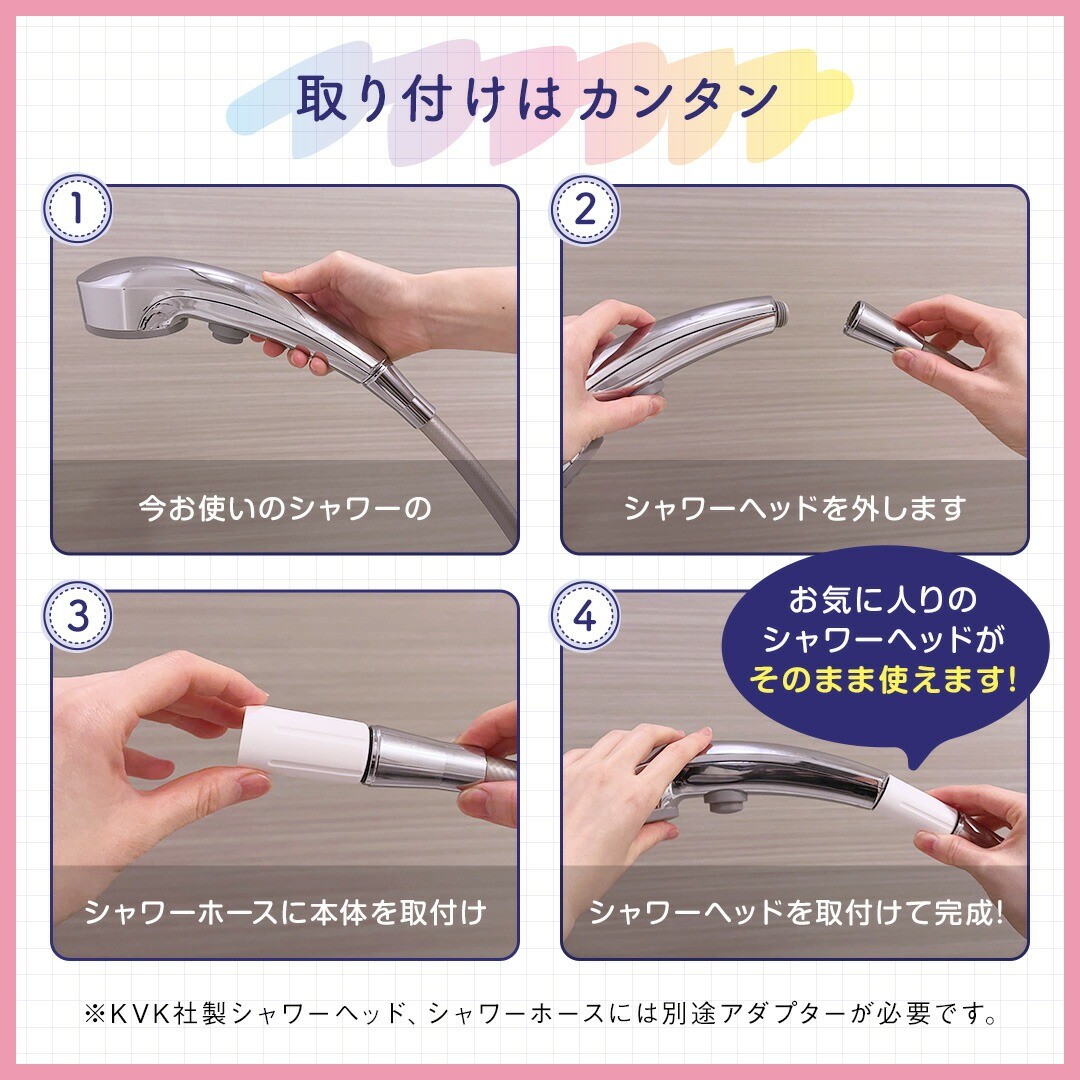 取り付けはカンタン

1
今お使いのシャワーの

2
シャワーヘッドを外します

3
シャワーホースに本体を取付け

4
お気に入りのシャワーヘッドがそのまま使えます!

シャワーヘッドを取付けて完成!

※KVK社製シャワーヘッド、シャワーホースには別途アダプターが必要です。