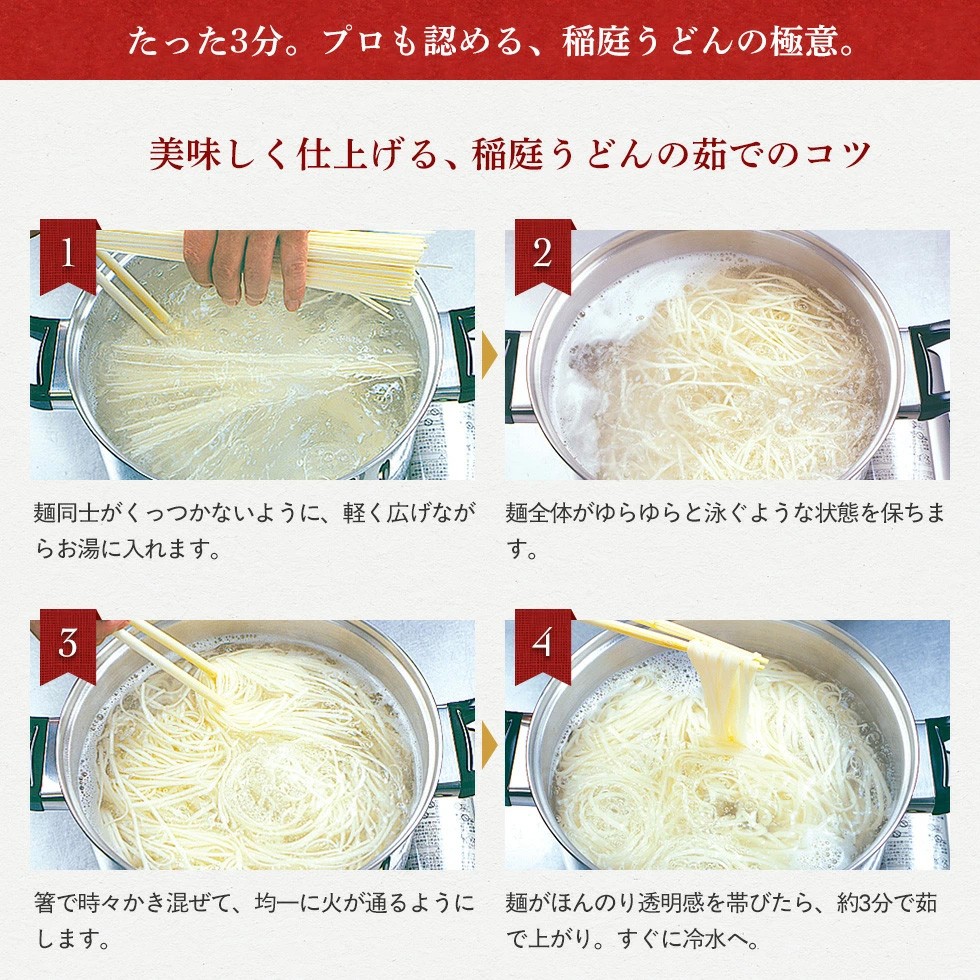 たった3分。プロも認める、稲庭うどんの極意。

美味しく仕上げる、稲庭うどんの茹でのコツ

1

麺同士がくっつかないように、軽く広げながらお湯に入れます。

2

麺全体がゆらゆらと泳ぐような状態を保ちます。

3

箸で時々かき混ぜて、均一に火が通るようにします。

4

麺がほんのり透明感を帯びたら、約3分で茹で上がり。すぐに冷水へ。