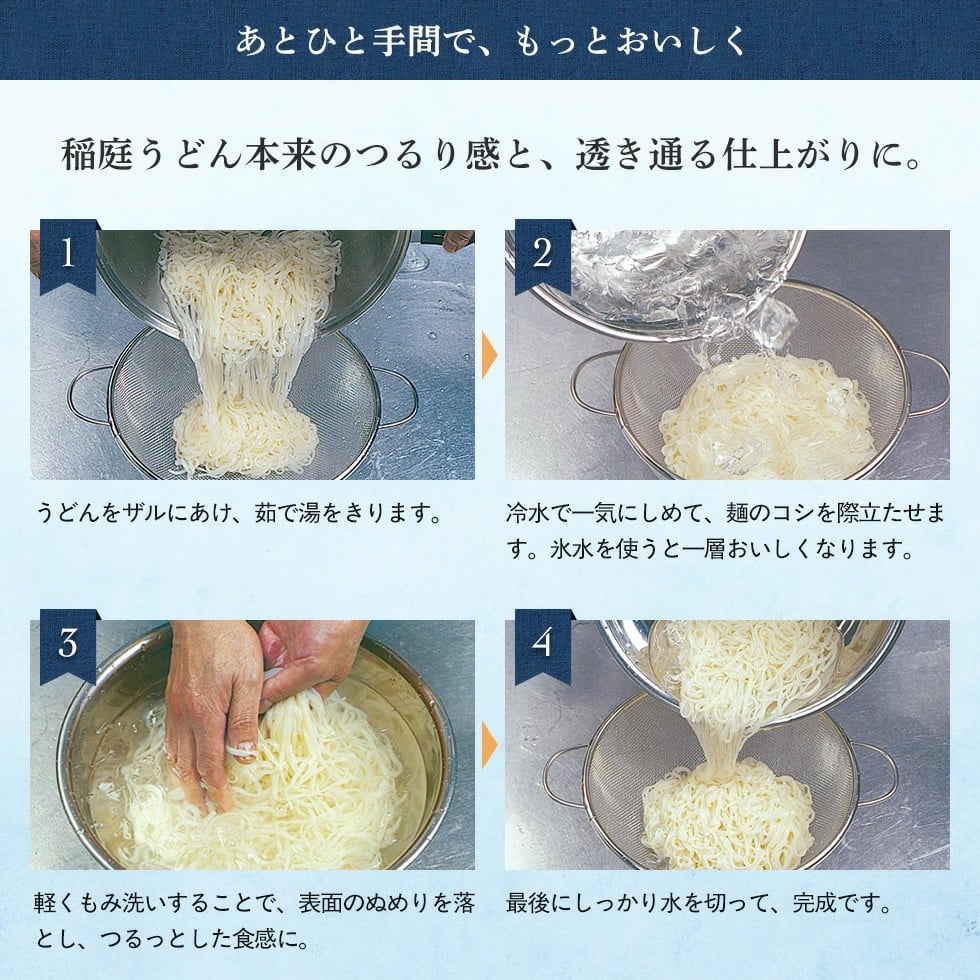 あとひと手間で、もっとおいしく

稲庭うどん本来のつるり感と、透き通る仕上がりに。

1

うどんをザルにあけ、茹で湯をきります。

2

冷水で一気にしめて、麺のコシを際立たせます。氷水を使うと一層おいしくなります。

3

軽くもみ洗いすることで、表面のぬめりを落とし、つるっとした食感に。

4

最後にしっかり水を切って、完成です。