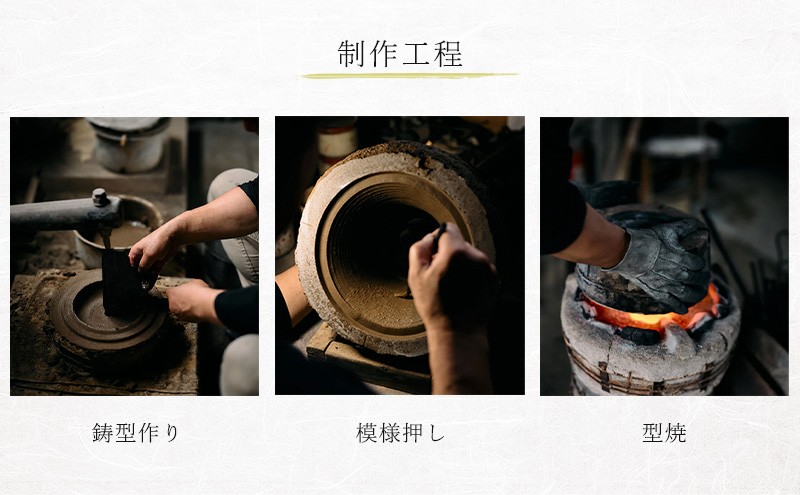 制作工程

鋳型作り

模様押し

型焼