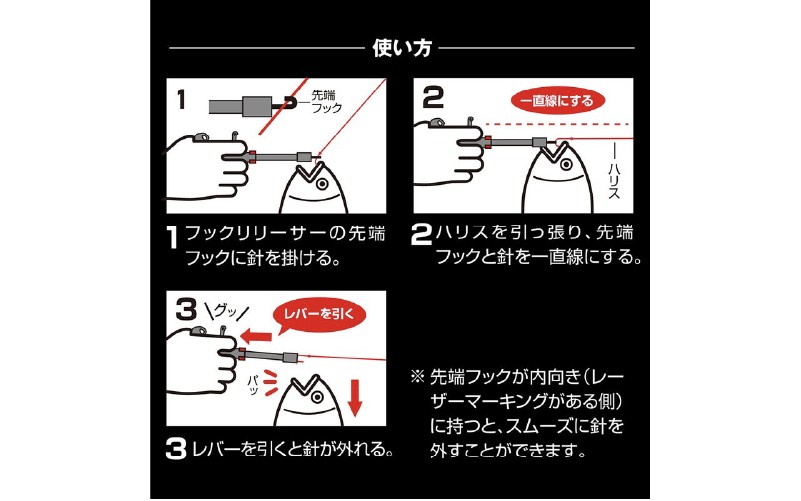 使い方

1
先端フック

1 フックリリーサーの先端フックに針を掛ける。

2
一直線にする
ハリス

2 ハリスを引っ張り、先端フックと針を一直線にする。

3
グッ
レバーを引く
パッ

3 レバーを引くと針が外れる。

※ 先端フックが内向き（レーザーマーキングがある側）に持つと、スムーズに針を外すことができます。