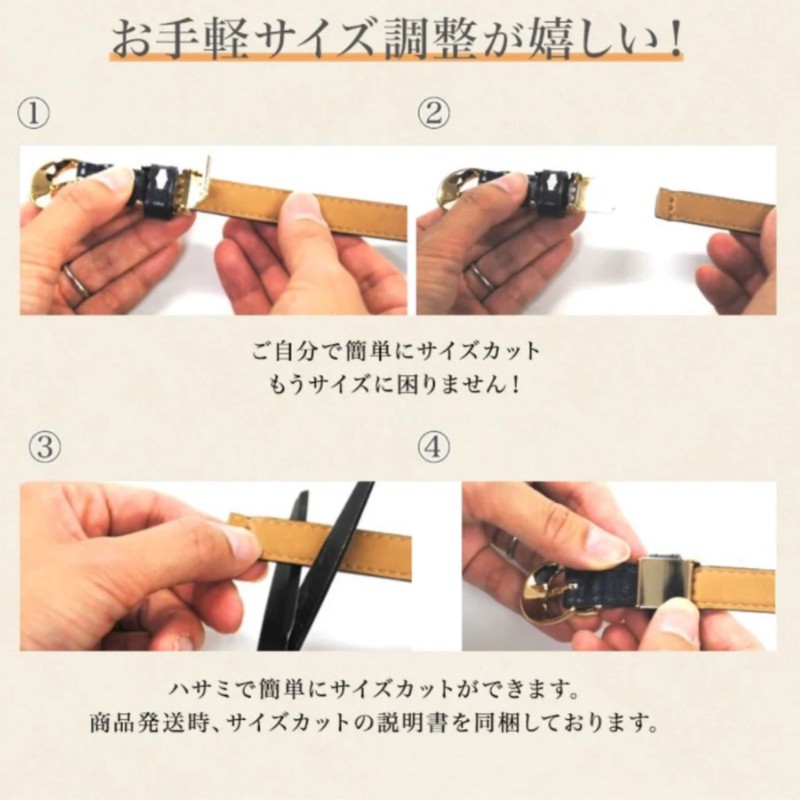 お手軽サイズ調整が嬉しい！

①

②

ご自分で簡単にサイズカット
もうサイズに困りません！

③

④

ハサミで簡単にサイズカットができます。
商品発送時、サイズカットの説明書を同梱しております。