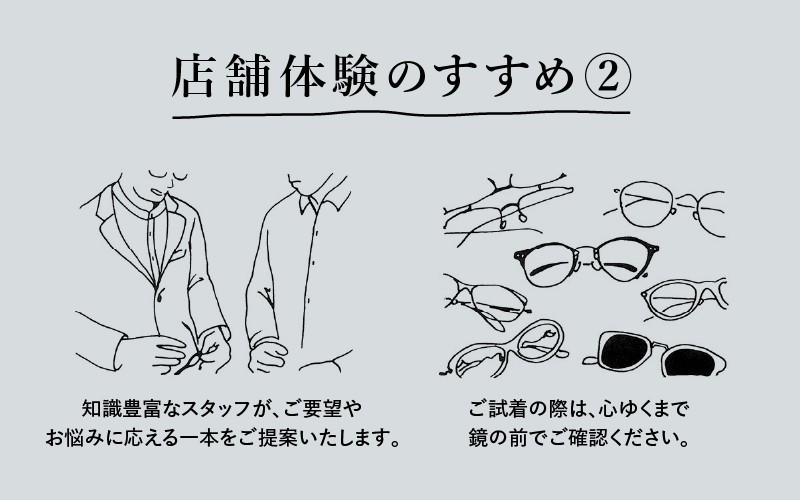 店舗体験のすすめ②

知識豊富なスタッフが、ご要望やお悩みに応える一本をご提案いたします。

ご試着の際は、心ゆくまで鏡の前でご確認ください。