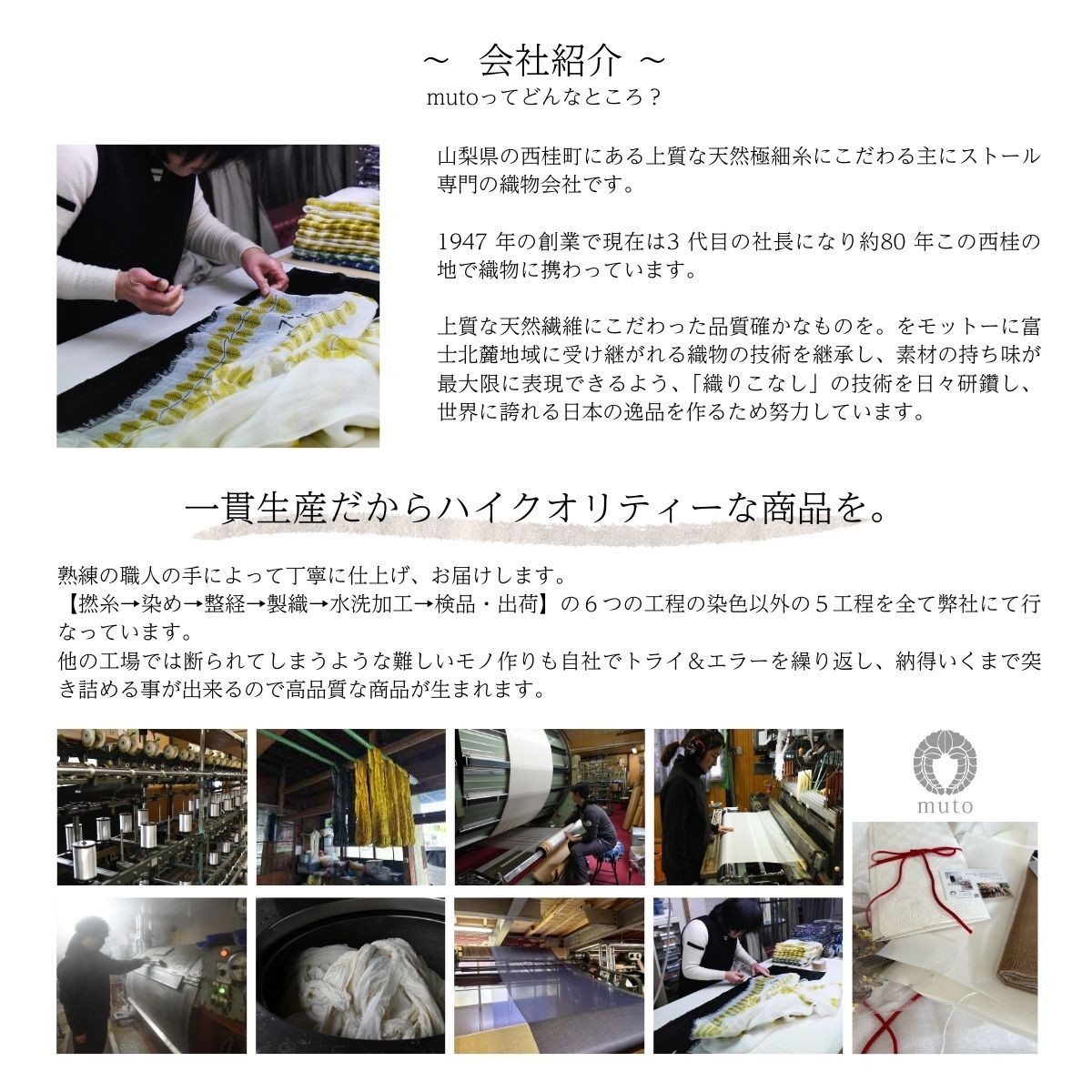 ～　会社紹介 ～
mutoってどんなところ？

山梨県の西桂町にある上質な天然極細糸にこだわる主にストール専門の織物会社です。

1947 年の創業で現在は3 代目の社長になり約80 年この西桂の地で織物に携わっています。

上質な天然繊維にこだわった品質確かなものを。をモットーに富士北麓地域に受け継がれる織物の技術を継承し、素材の持ち味が最大限に表現できるよう、「織りこなし」の技術を日々研鑽し、世界に誇れる日本の逸品を作るため努力しています。

一貫生産だからハイクオリティーな商品を。

熟練の職人の手によって丁寧に仕上げ、お届けします。
【撚糸→染め→整経→製織→水洗加工→検品・出荷】の６つの工程の染色以外の５工程を全て弊社にて行なっています。
他の工場では断られてしまうような難しいモノ作りも自社でトライ＆エラーを繰り返し、納得いくまで突き詰める事が出来るので高品質な商品が生まれます。

muto