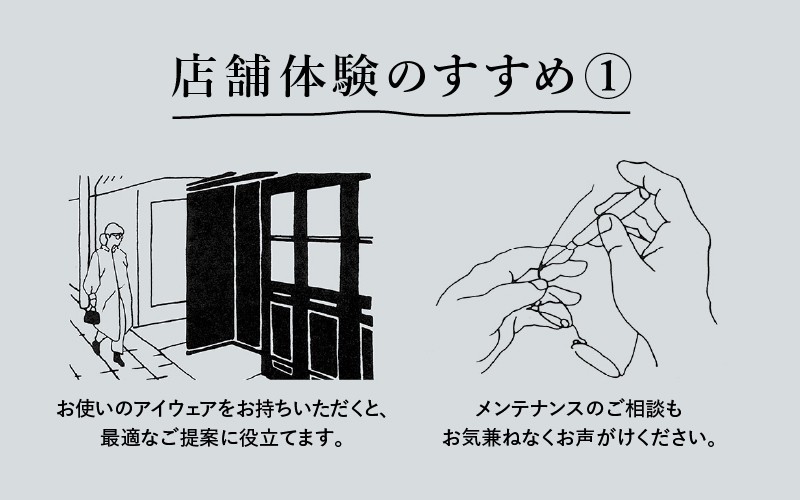 店舗体験のすすめ①

お使いのアイウェアをお持ちいただくと、最適なご提案に役立てます。

メンテナンスのご相談もお気兼ねなくお声がけください。