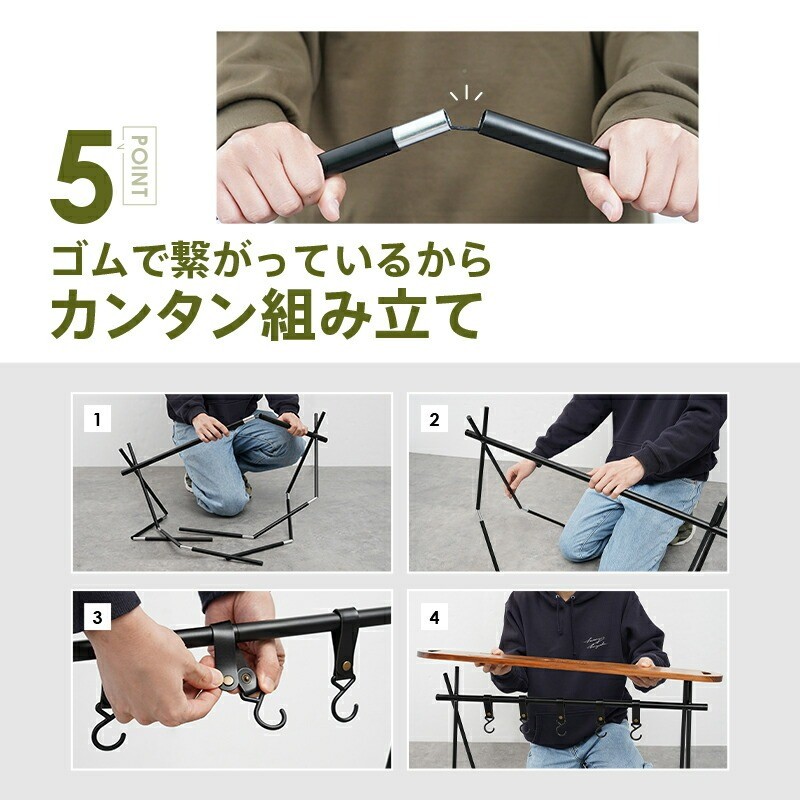 5 POINT

ゴムで繋がっているから
カンタン組み立て

1

2

3

4