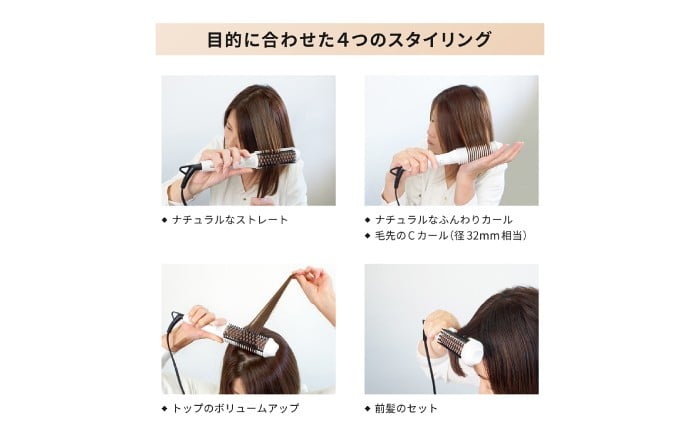 目的に合わせた4つのスタイリング

◆ ナチュラルなストレート

◆ ナチュラルなふんわりカール
◆ 毛先のCカール（径32mm相当）

◆ トップのボリュームアップ

◆ 前髪のセット