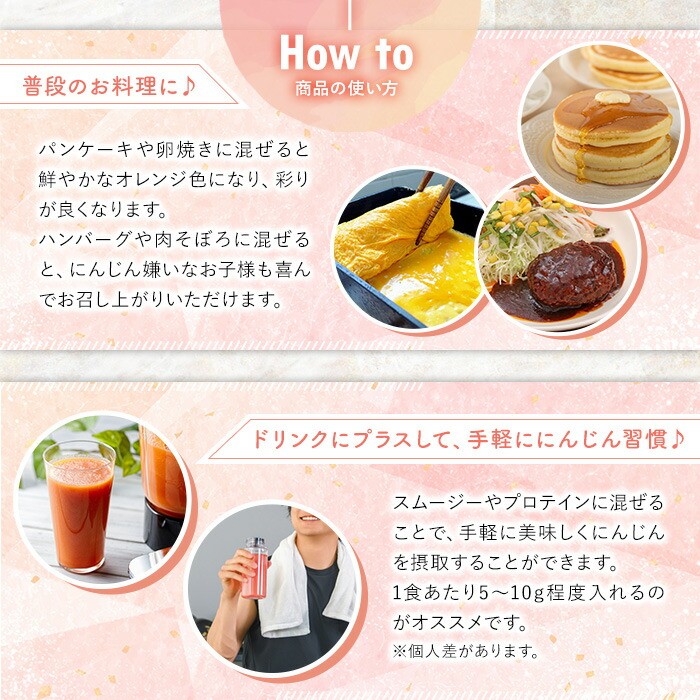 How to
商品の使い方

普段のお料理に♪

パンケーキや卵焼きに混ぜると鮮やかなオレンジ色になり、彩りが良くなります。
ハンバーグや肉そぼろに混ぜると、にんじん嫌いなお子様も喜んでお召し上がりいただけます。

ドリンクにプラスして、手軽ににんじん習慣♪

スムージーやプロテインに混ぜることで、手軽に美味しくにんじんを摂取することができます。
1食あたり5～10g程度入れるのがオススメです。
※個人差があります。